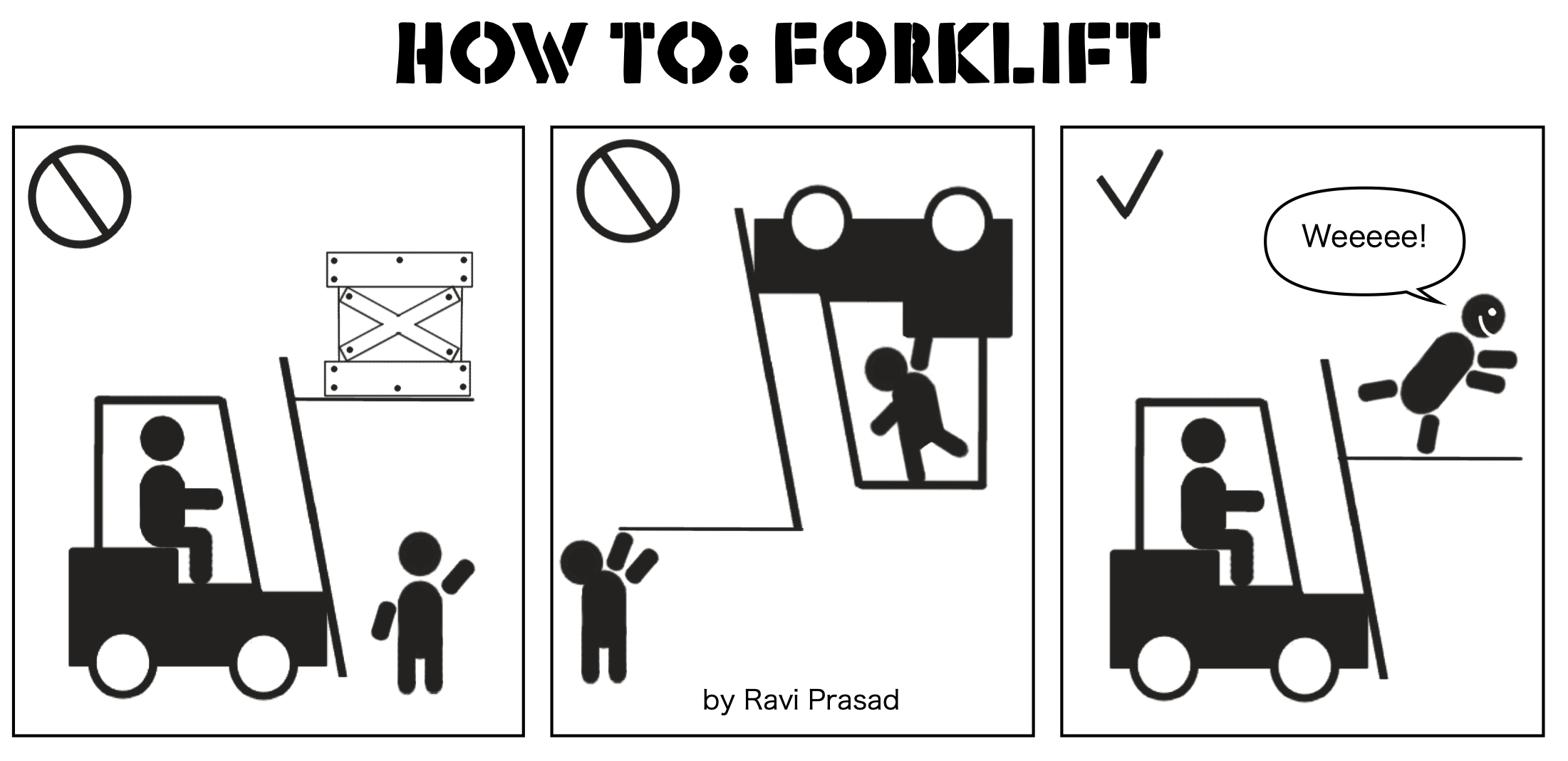 HOW TO: FORKLIFT

by Ravi Prasad

Weeeee!